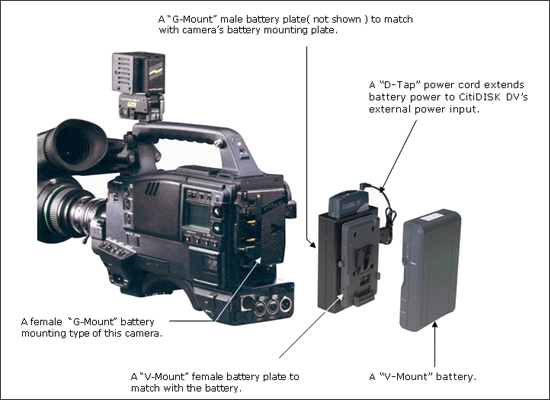 A "G-Mount" male battery plate( not shown ) to match with camera's battery mounting plate.

A "D-Tap" power cord extends battery power to CitiDISK DV's external power input.

A female "G-Mount" battery mounting type of this camera.

A "V-Mount" female battery plate to match with the battery.

A "V-Mount" battery.